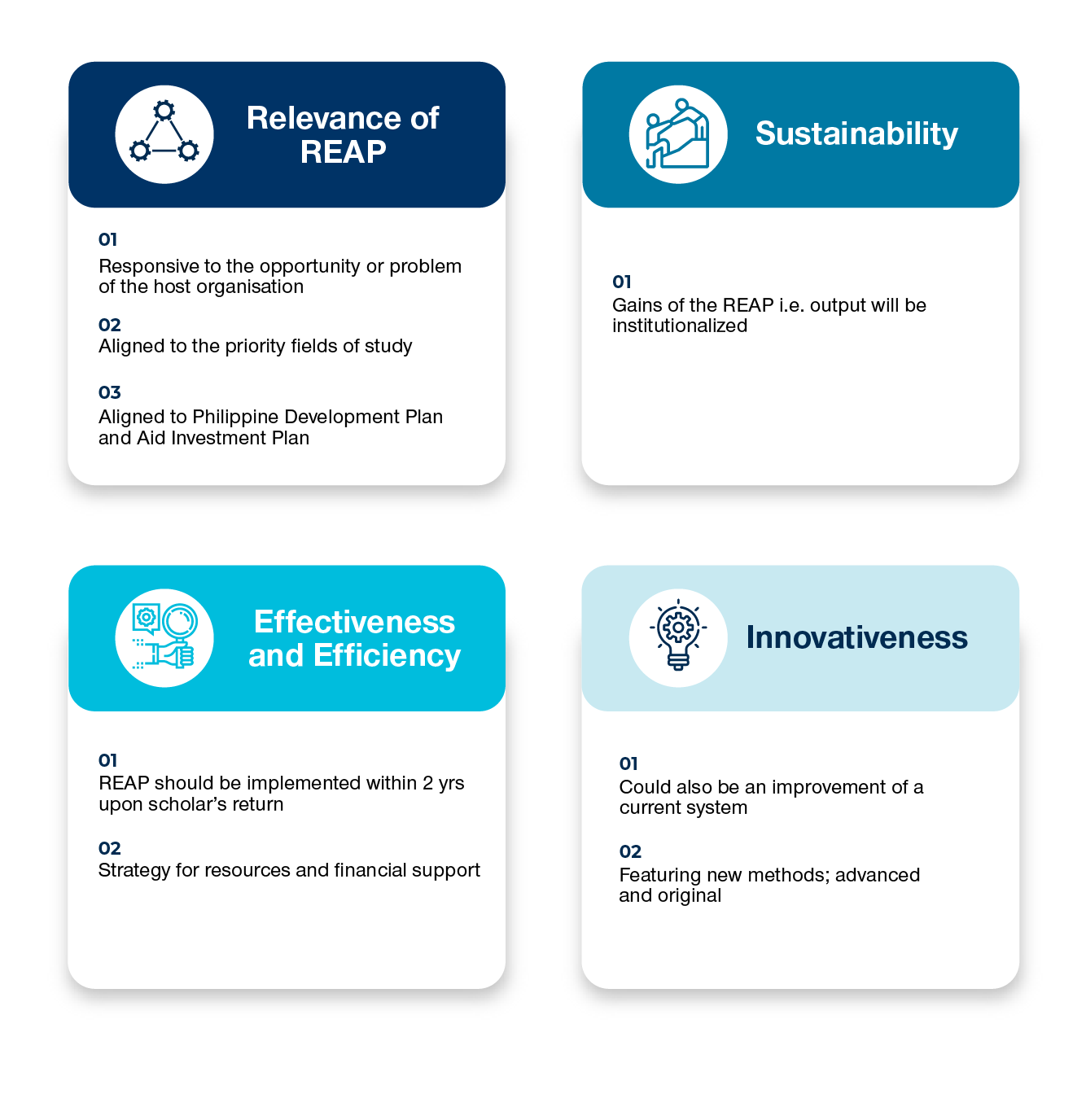 Relevance of REAP

01
Responsive to the opportunity or problem of the host organisation

02
Aligned to the priority fields of study

03
Aligned to Philippine Development Plan and Aid Investment Plan

Sustainability

01
Gains of the REAP i.e. output will be institutionalized

Effectiveness and Efficiency

01
REAP should be implemented within 2 yrs upon scholar's return

02
Strategy for resources and financial support

Innovativeness

01
Could also be an improvement of a current system

02
Featuring new methods; advanced and original